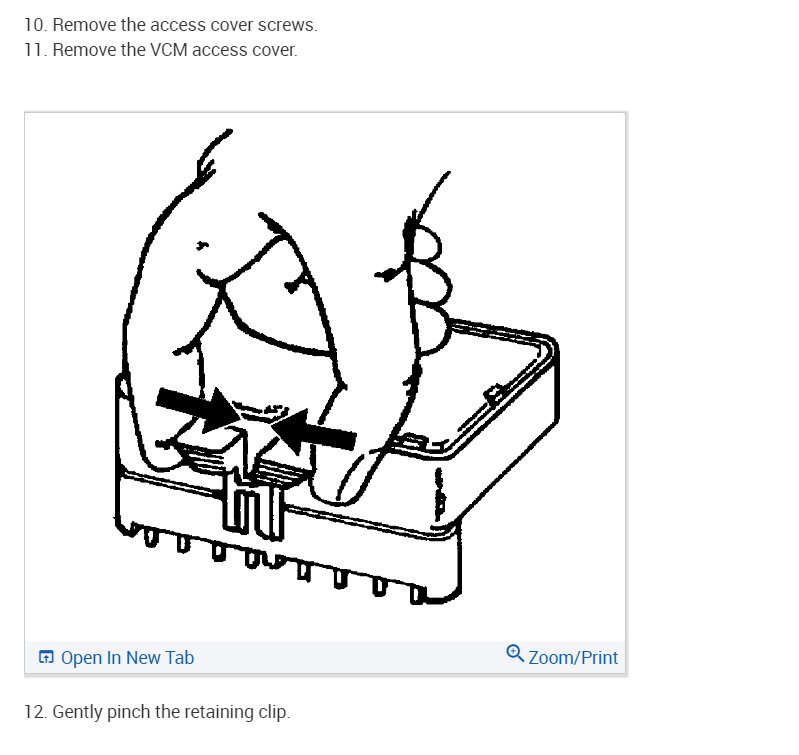 10. Remove the access cover screws.
11. Remove the VCM access cover.

Open In New Tab
Zoom/Print

12. Gently pinch the retaining clip.