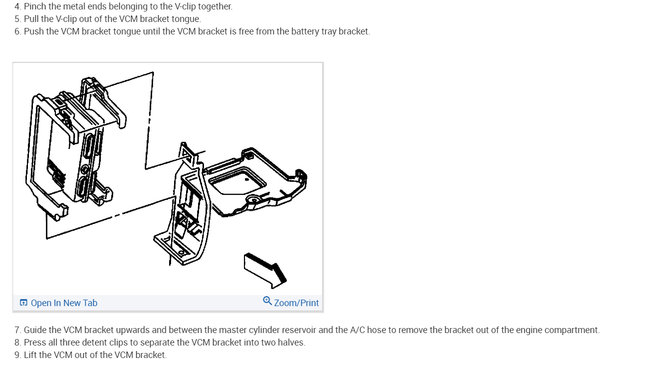 4. Pinch the metal ends belonging to the V-clip together.
5. Pull the V-clip out of the VCM bracket tongue.
6. Push the VCM bracket tongue until the VCM bracket is free from the battery tray bracket.

Open In New Tab
Zoom/Print

7. Guide the VCM bracket upwards and between the master cylinder reservoir and the A/C hose to remove the bracket out of the engine compartment.
8. Press all three detent clips to separate the VCM bracket into two halves.
9. Lift the VCM out of the VCM bracket.