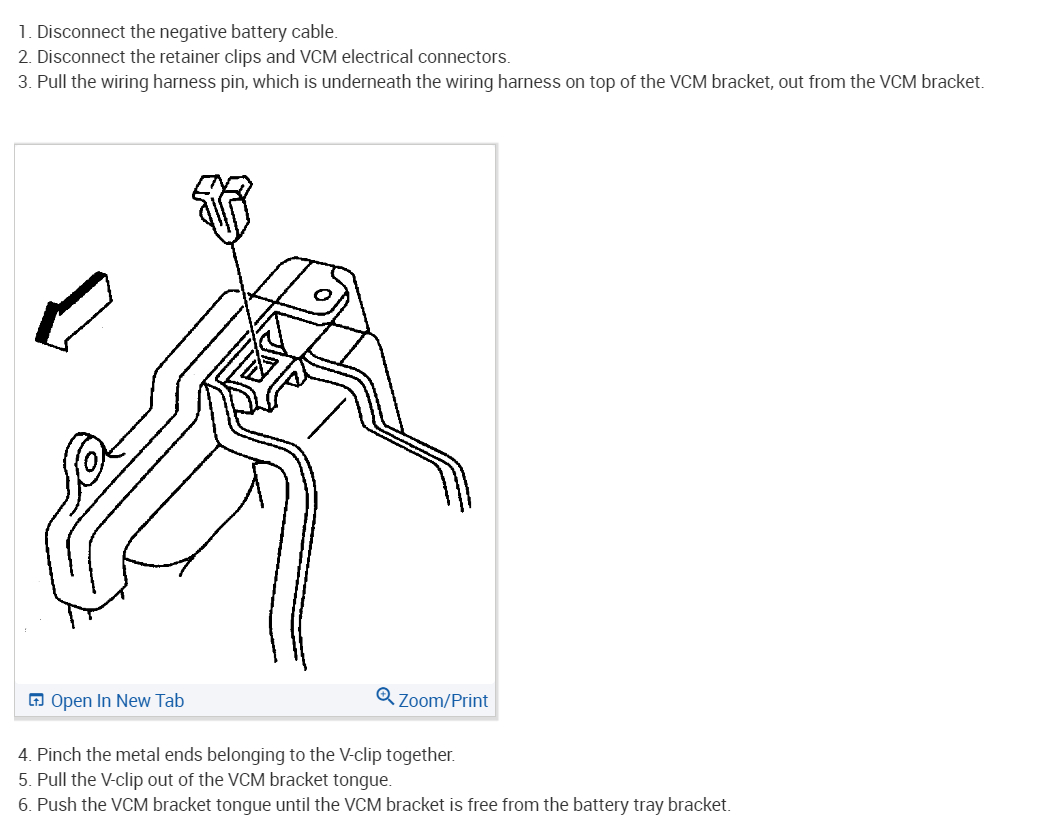 1. Disconnect the negative battery cable.
2. Disconnect the retainer clips and VCM electrical connectors.
3. Pull the wiring harness pin, which is underneath the wiring harness on top of the VCM bracket, out from the VCM bracket.

Open In New Tab
Zoom/Print

4. Pinch the metal ends belonging to the V-clip together.
5. Pull the V-clip out of the VCM bracket tongue.
6. Push the VCM bracket tongue until the VCM bracket is free from the battery tray bracket.