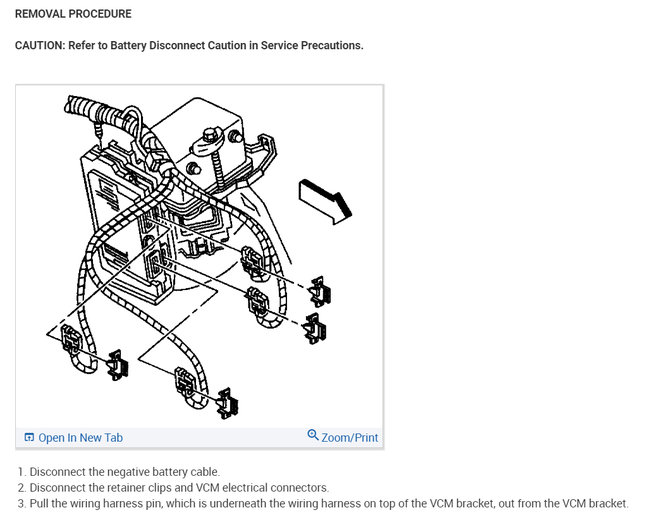 REMOVAL PROCEDURE

CAUTION: Refer to Battery Disconnect Caution in Service Precautions.

Open In New Tab

Zoom/Print

1. Disconnect the negative battery cable.
2. Disconnect the retainer clips and VCM electrical connectors.
3. Pull the wiring harness pin, which is underneath the wiring harness on top of the VCM bracket, out from the VCM bracket.