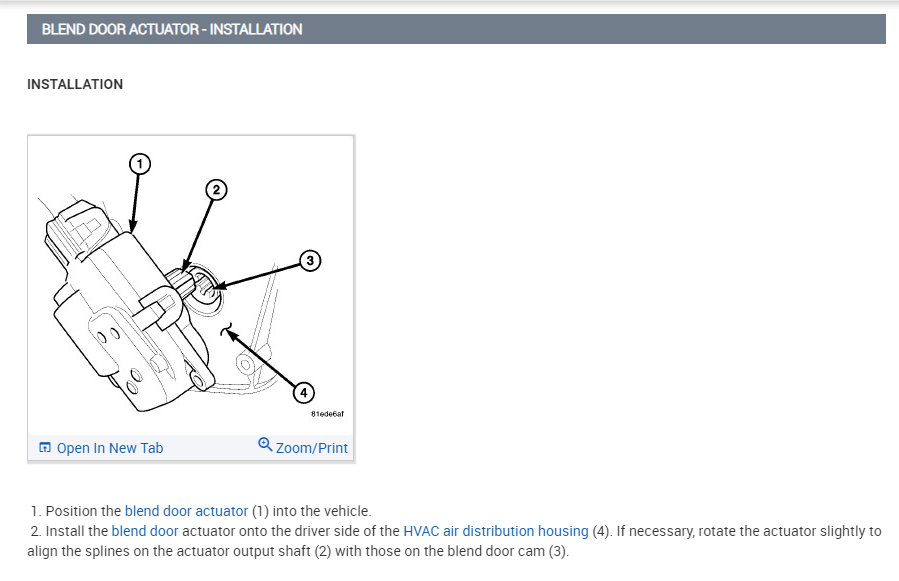 BLEND DOOR ACTUATOR - INSTALLATION

INSTALLATION

1
2
3
4
81ede6af

Open In New Tab
Zoom/Print

1. Position the blend door actuator (1) into the vehicle.
2. Install the blend door actuator onto the driver side of the HVAC air distribution housing (4). If necessary, rotate the actuator slightly to align the splines on the actuator output shaft (2) with those on the blend door cam (3).