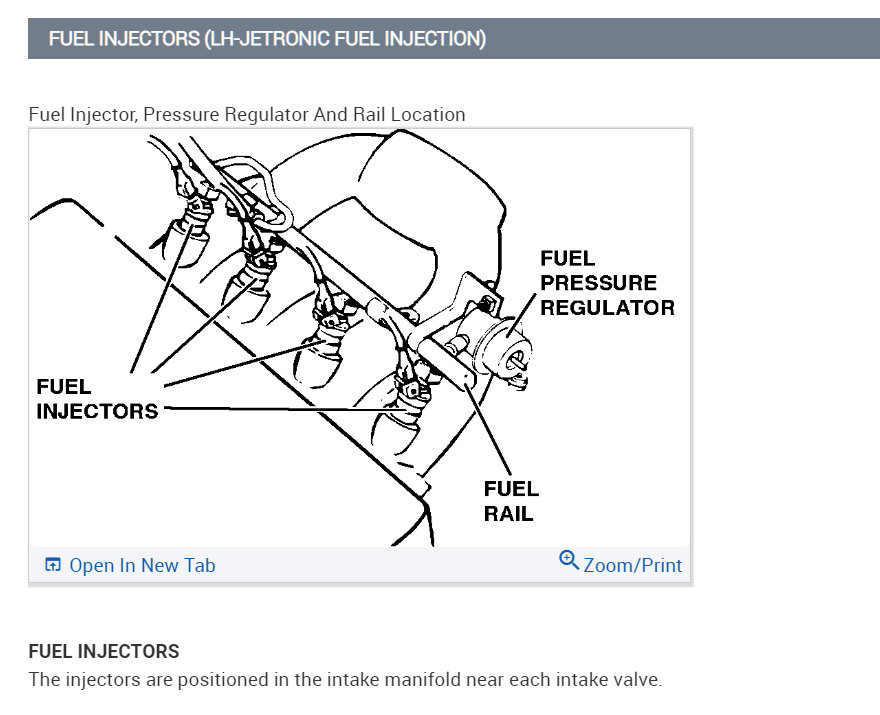 FUEL INJECTORS (LH-JETRONIC FUEL INJECTION)

Fuel Injector, Pressure Regulator And Rail Location

FUEL PRESSURE REGULATOR

FUEL INJECTORS

FUEL RAIL

Open In New Tab

Zoom/Print

FUEL INJECTORS

The injectors are positioned in the intake manifold near each intake valve.