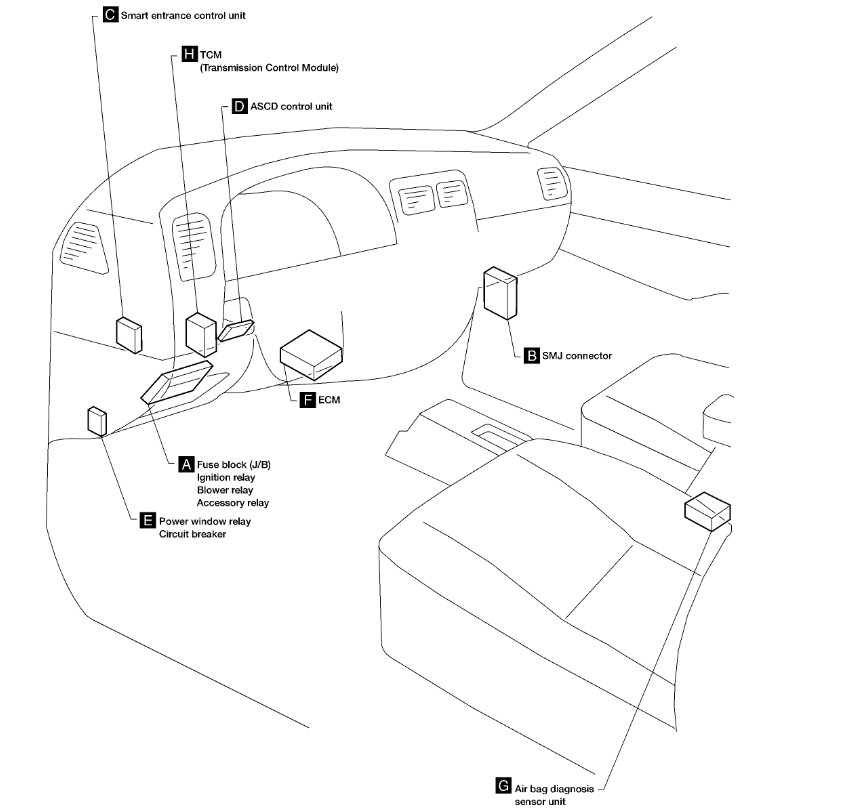 C Smart entrance control unit

H TCM
(Transmission Control Module)

D ASCD control unit

B SMJ connector

F ECM

A Fuse block (J/B)
Ignition relay
Blower relay
Accessory relay

E Power window relay
Circuit breaker

G Air bag diagnosis
sensor unit