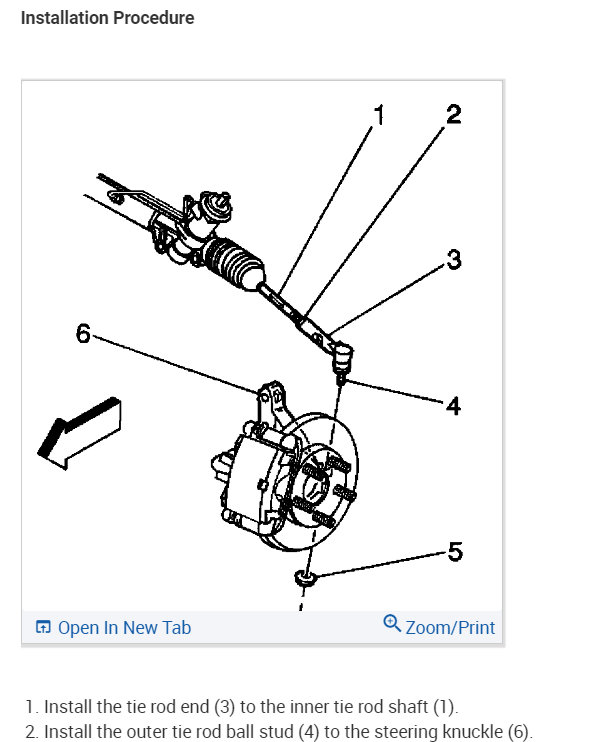 Installation Procedure

1
2
3
6
4
5

Open In New Tab
Zoom/Print

1. Install the tie rod end (3) to the inner tie rod shaft (1).
2. Install the outer tie rod ball stud (4) to the steering knuckle (6).