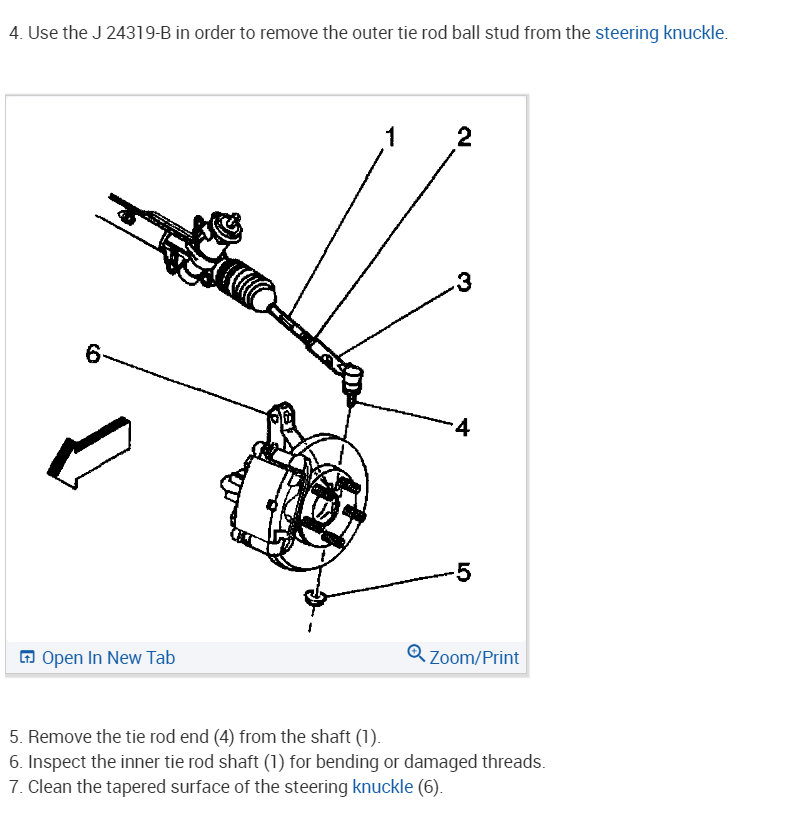 4. Use the J 24319-B in order to remove the outer tie rod ball stud from the steering knuckle.

1
2
3
6
4
5

Open In New Tab
Zoom/Print

5. Remove the tie rod end (4) from the shaft (1).
6. Inspect the inner tie rod shaft (1) for bending or damaged threads.
7. Clean the tapered surface of the steering knuckle (6).