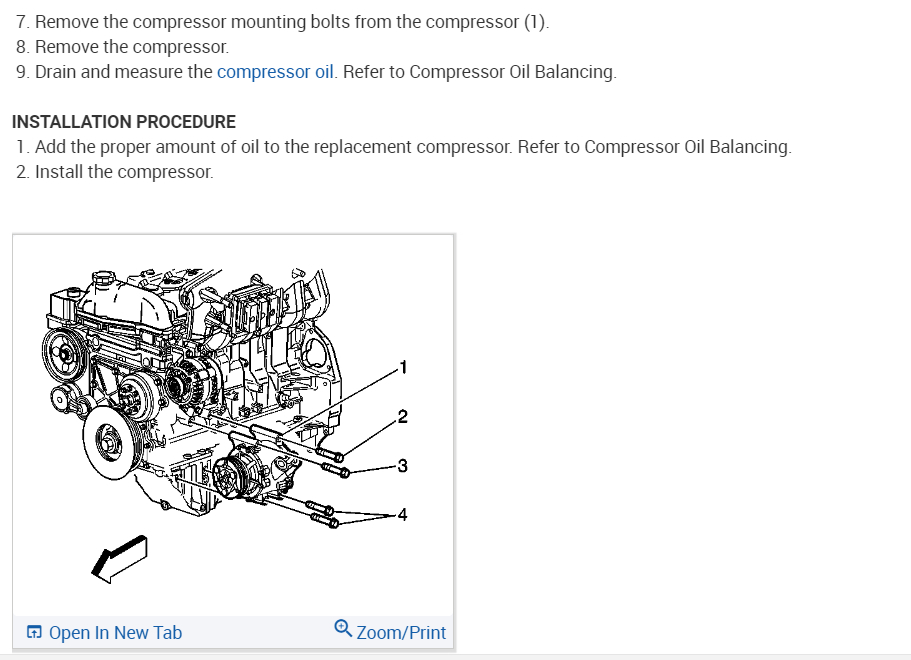 7. Remove the compressor mounting bolts from the compressor (1).
8. Remove the compressor.
9. Drain and measure the compressor oil. Refer to Compressor Oil Balancing.

INSTALLATION PROCEDURE
1. Add the proper amount of oil to the replacement compressor. Refer to Compressor Oil Balancing.
2. Install the compressor.

1
2
3
4

Open In New Tab
Zoom/Print