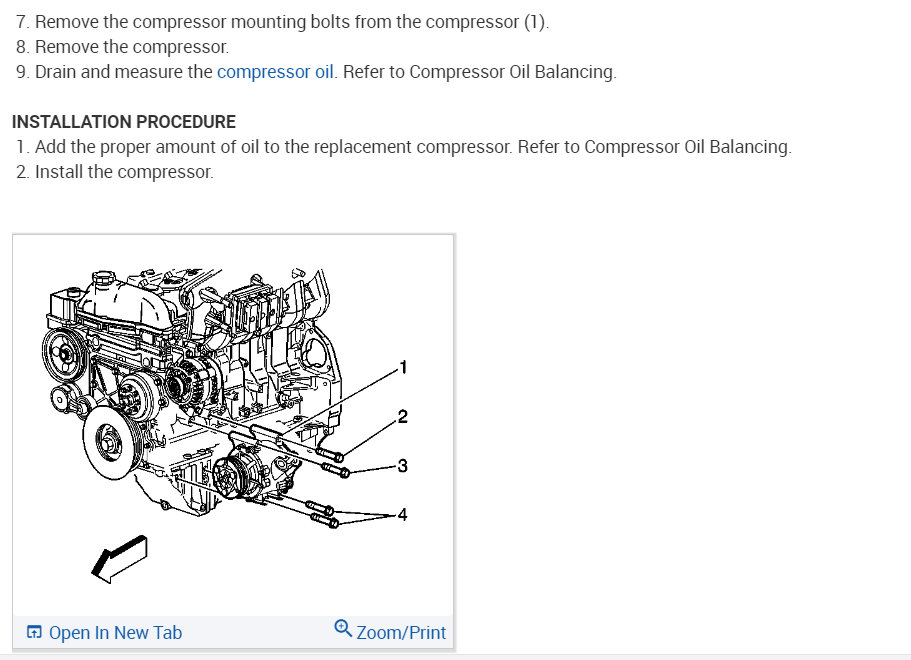 7. Remove the compressor mounting bolts from the compressor (1).
8. Remove the compressor.
9. Drain and measure the compressor oil. Refer to Compressor Oil Balancing.

INSTALLATION PROCEDURE
1. Add the proper amount of oil to the replacement compressor. Refer to Compressor Oil Balancing.
2. Install the compressor.

1
2
3
4

Open In New Tab
Zoom/Print