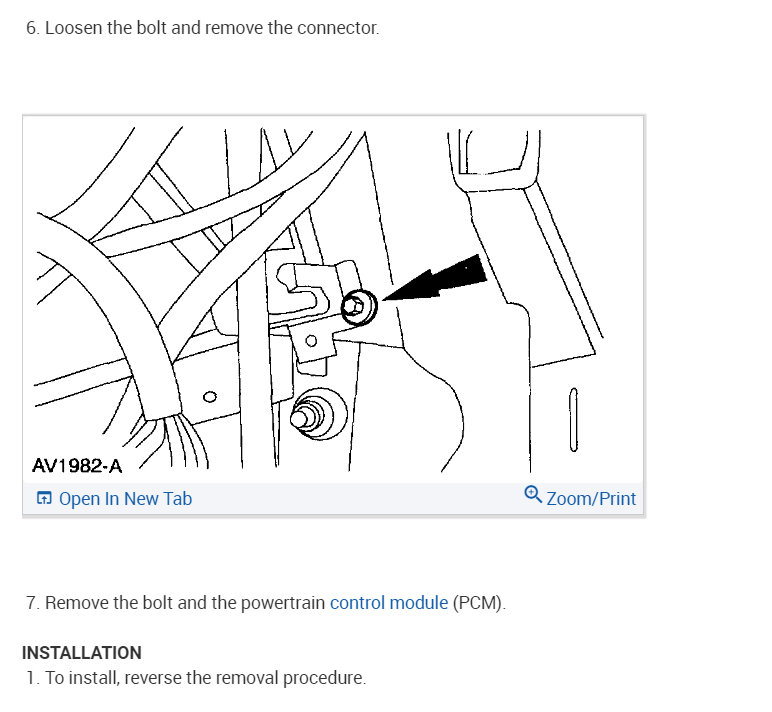 6. Loosen the bolt and remove the connector.

AV1982-A

Open In New Tab

Zoom/Print

7. Remove the bolt and the powertrain control module (PCM).

INSTALLATION

1. To install, reverse the removal procedure.