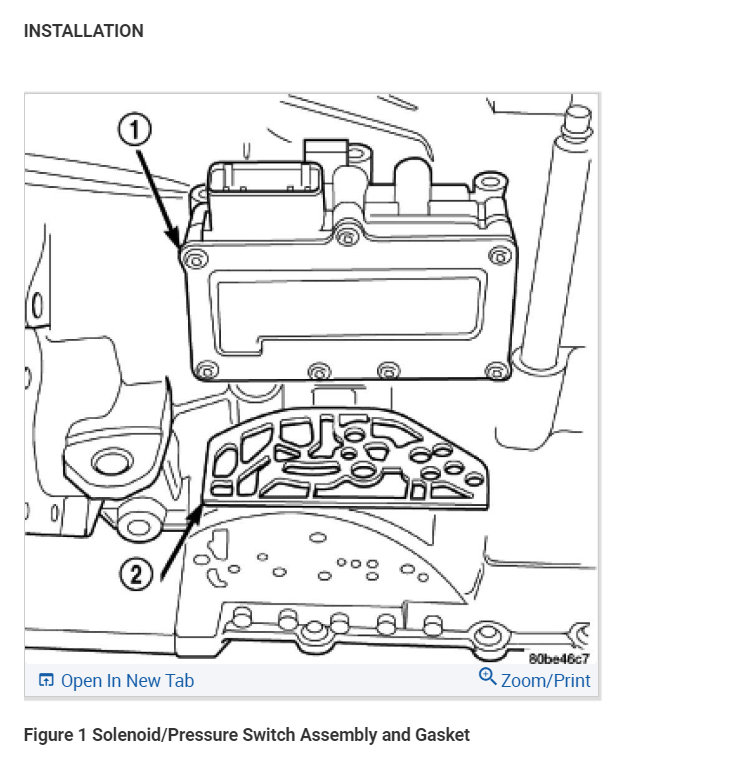 INSTALLATION

1

2

80be46c7

Open In New Tab

Zoom/Print

Figure 1 Solenoid/Pressure Switch Assembly and Gasket