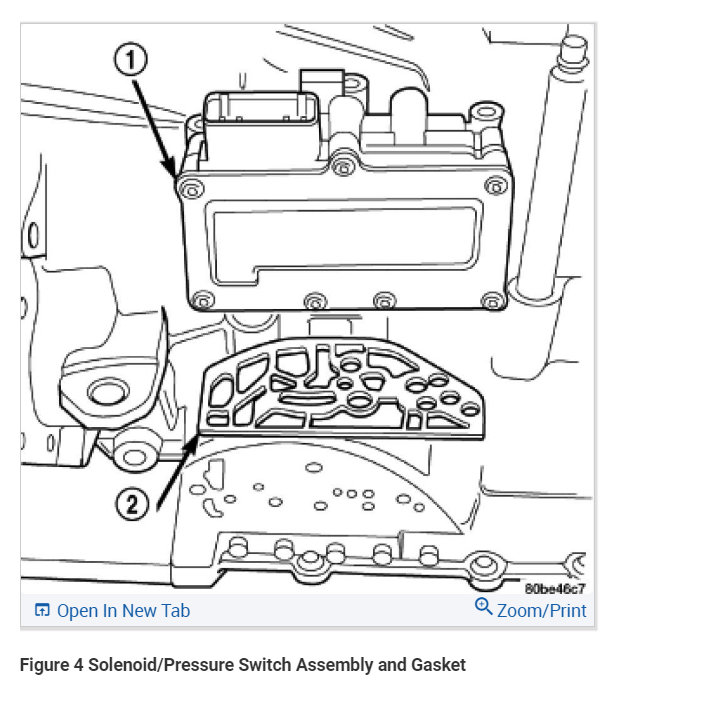 1

2

80be46c7

Open In New Tab

Zoom/Print

Figure 4 Solenoid/Pressure Switch Assembly and Gasket