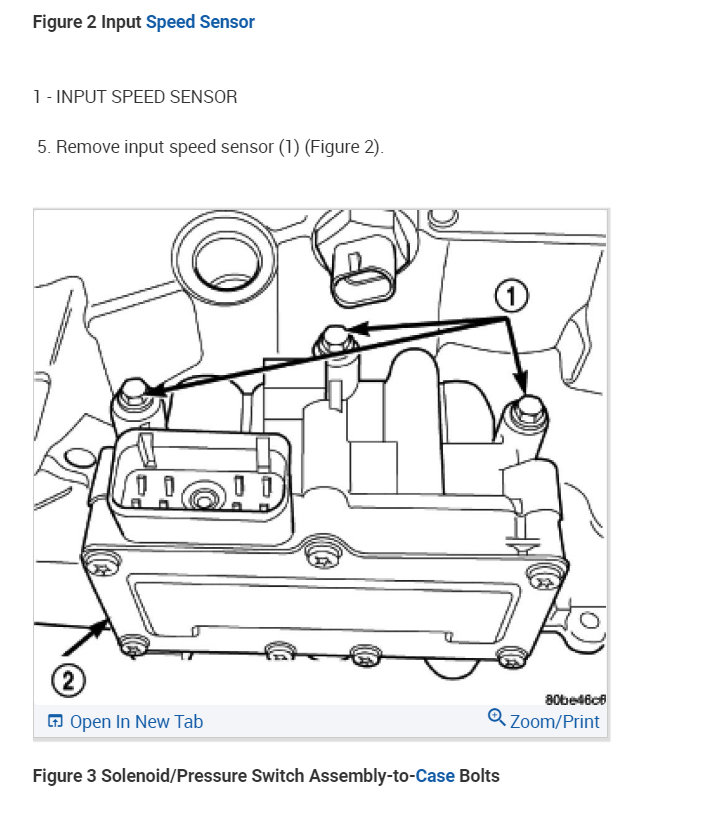 Figure 2 Input Speed Sensor

1 - INPUT SPEED SENSOR

5. Remove input speed sensor (1) (Figure 2).

1

2

80be46c6

Open In New Tab

Zoom/Print

Figure 3 Solenoid/Pressure Switch Assembly-to-Case Bolts