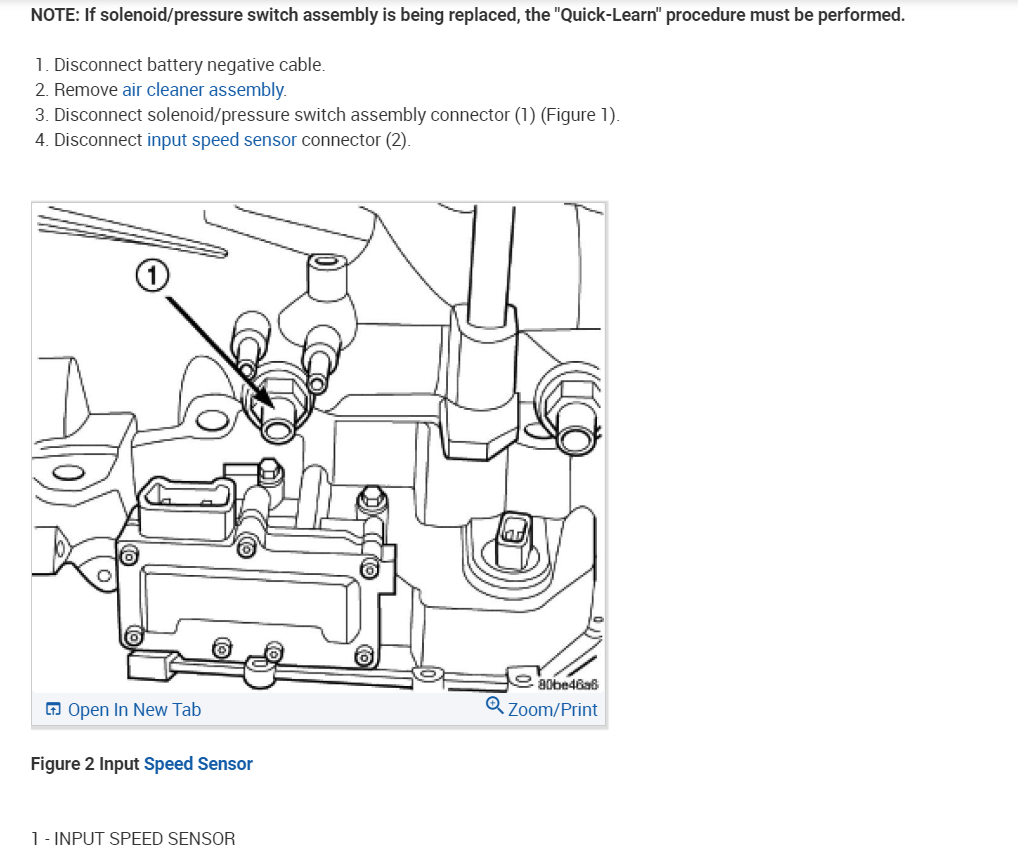 NOTE: If solenoid/pressure switch assembly is being replaced, the "Quick-Learn" procedure must be performed.

1. Disconnect battery negative cable.
2. Remove air cleaner assembly.
3. Disconnect solenoid/pressure switch assembly connector (1) (Figure 1).
4. Disconnect input speed sensor connector (2).

1

80be46a6

Open In New Tab

Zoom/Print

Figure 2 Input Speed Sensor

1 - INPUT SPEED SENSOR