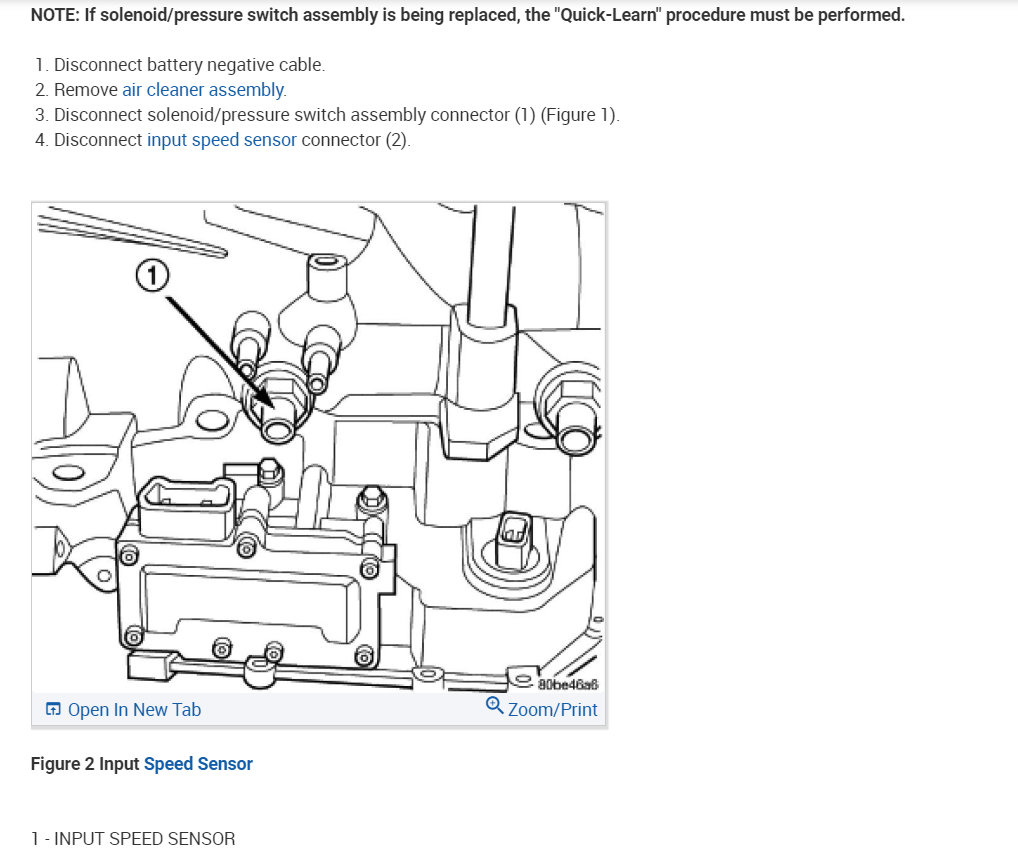 NOTE: If solenoid/pressure switch assembly is being replaced, the "Quick-Learn" procedure must be performed.

1. Disconnect battery negative cable.
2. Remove air cleaner assembly.
3. Disconnect solenoid/pressure switch assembly connector (1) (Figure 1).
4. Disconnect input speed sensor connector (2).

1

80be46a6

Open In New Tab

Zoom/Print

Figure 2 Input Speed Sensor

1 - INPUT SPEED SENSOR