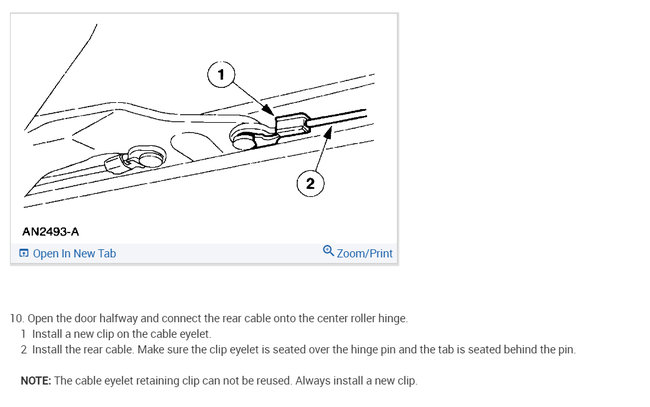 1

2

AN2493-A

Open In New Tab

Zoom/Print

10. Open the door halfway and connect the rear cable onto the center roller hinge.
1 Install a new clip on the cable eyelet.
2 Install the rear cable. Make sure the clip eyelet is seated over the hinge pin and the tab is seated behind the pin.

NOTE: The cable eyelet retaining clip can not be reused. Always install a new clip.