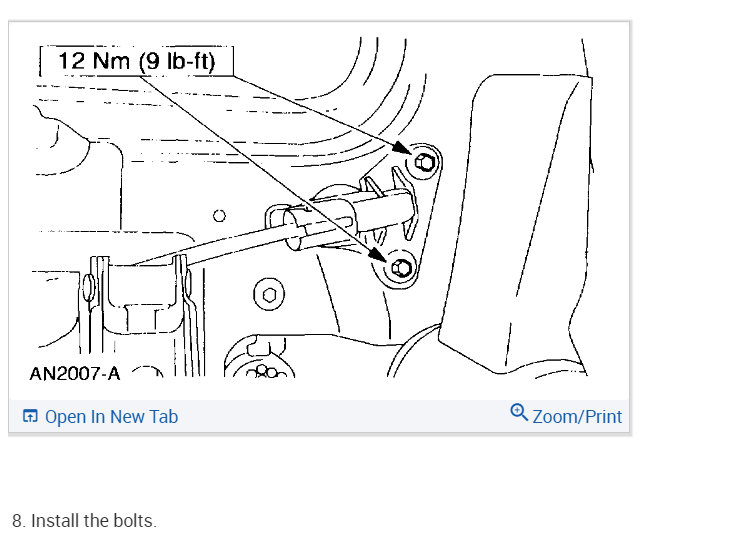 12 Nm (9 lb-ft)

AN2007-A

Open In New Tab

Zoom/Print

8. Install the bolts.