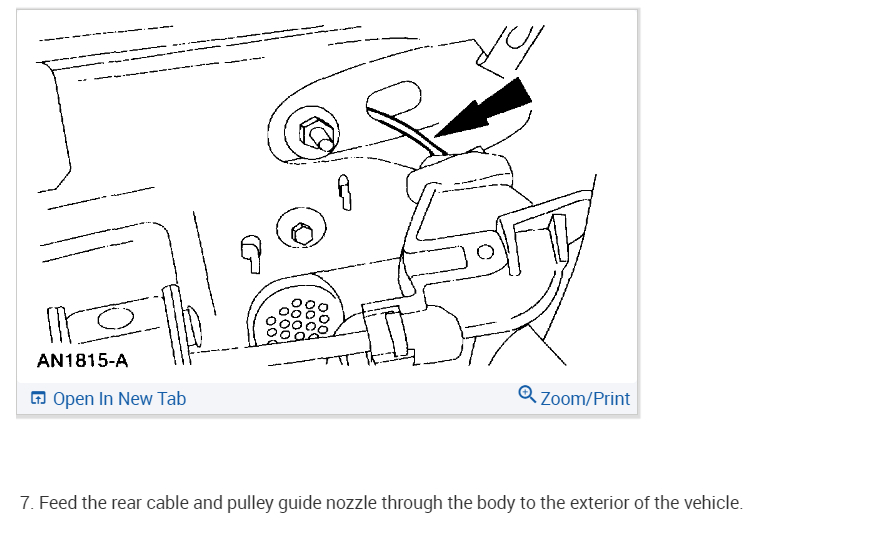 AN1815-A

Open In New Tab

Zoom/Print

7. Feed the rear cable and pulley guide nozzle through the body to the exterior of the vehicle.