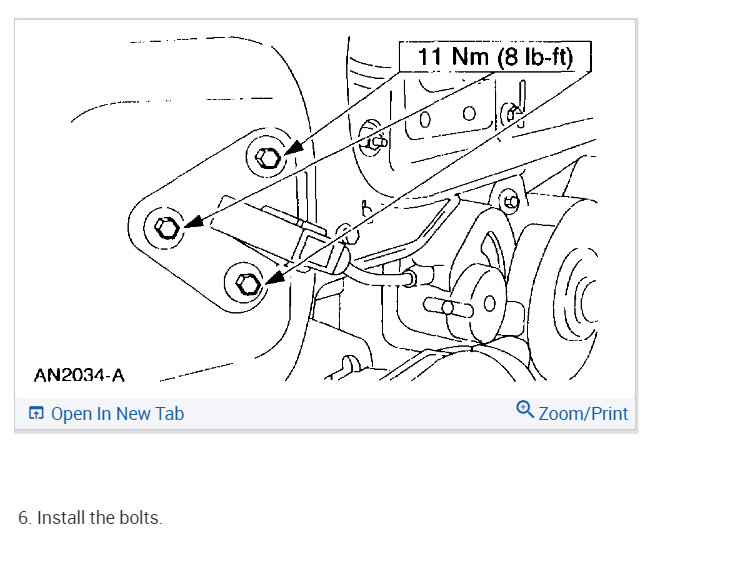 11 Nm (8 lb-ft)

AN2034-A

Open In New Tab

Zoom/Print

6. Install the bolts.