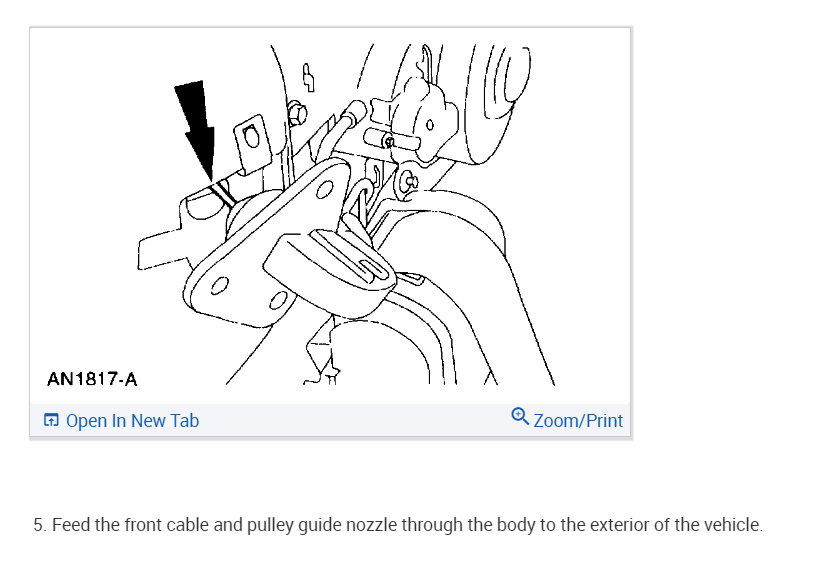 AN1817-A

Open In New Tab

Zoom/Print

5. Feed the front cable and pulley guide nozzle through the body to the exterior of the vehicle.