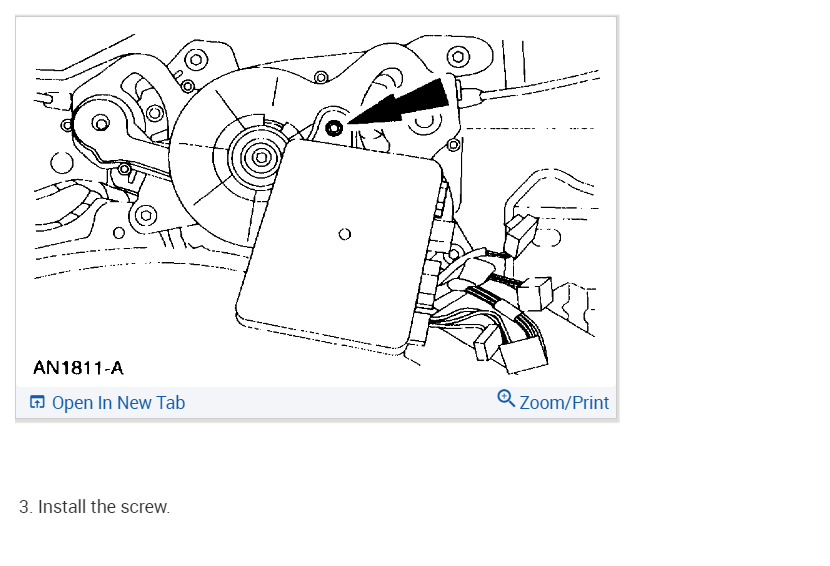 AN1811-A

Open In New Tab

Zoom/Print

3. Install the screw.