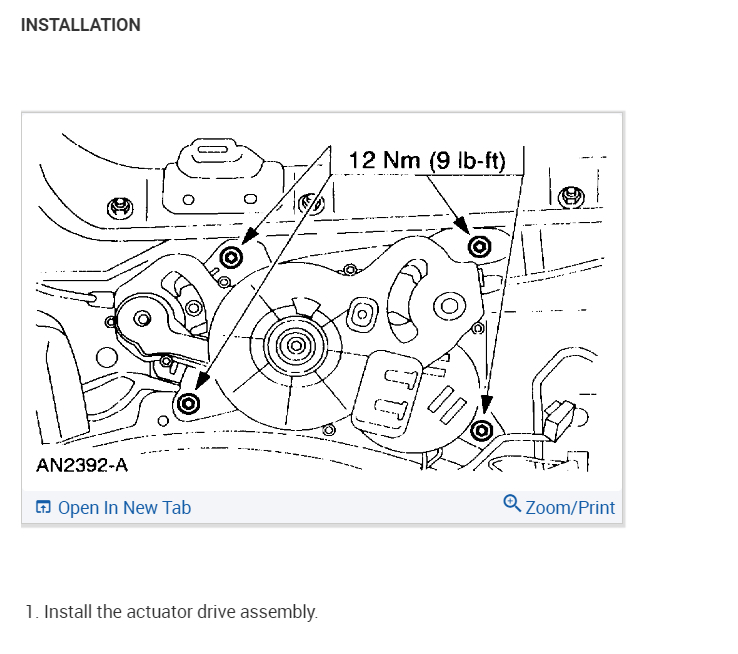 INSTALLATION

12 Nm (9 lb-ft)

AN2392-A

Open In New Tab

Zoom/Print

1. Install the actuator drive assembly.