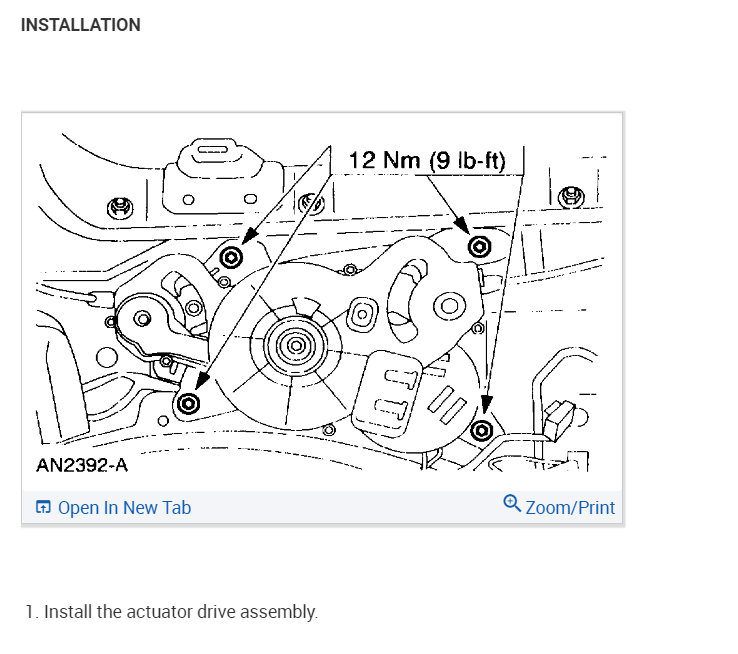 INSTALLATION

12 Nm (9 lb-ft)

AN2392-A

Open In New Tab

Zoom/Print

1. Install the actuator drive assembly.