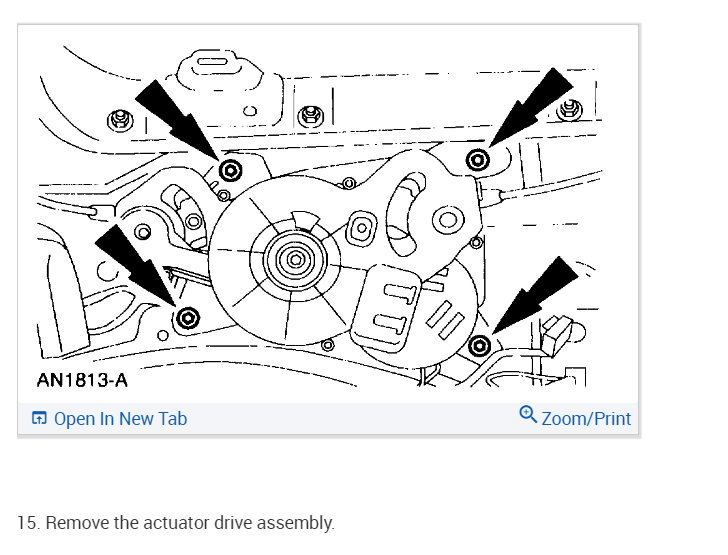 AN1813-A

Open In New Tab

Zoom/Print

15. Remove the actuator drive assembly.