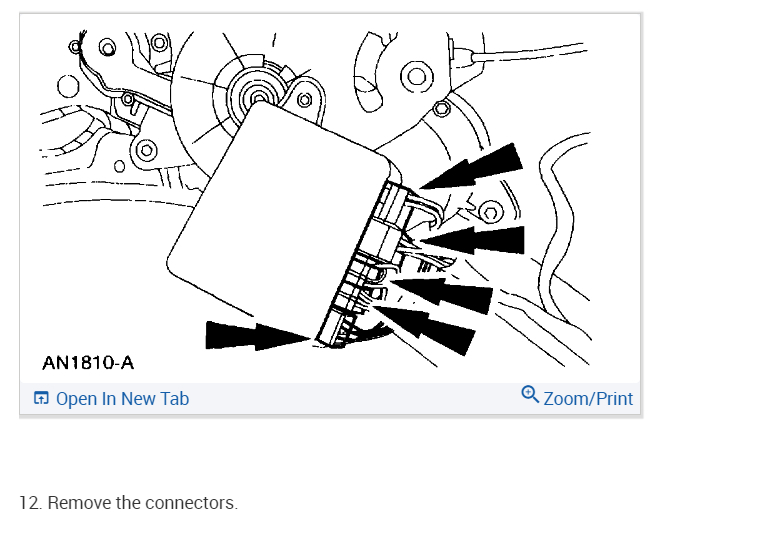 AN1810-A

Open In New Tab

Zoom/Print

12. Remove the connectors.