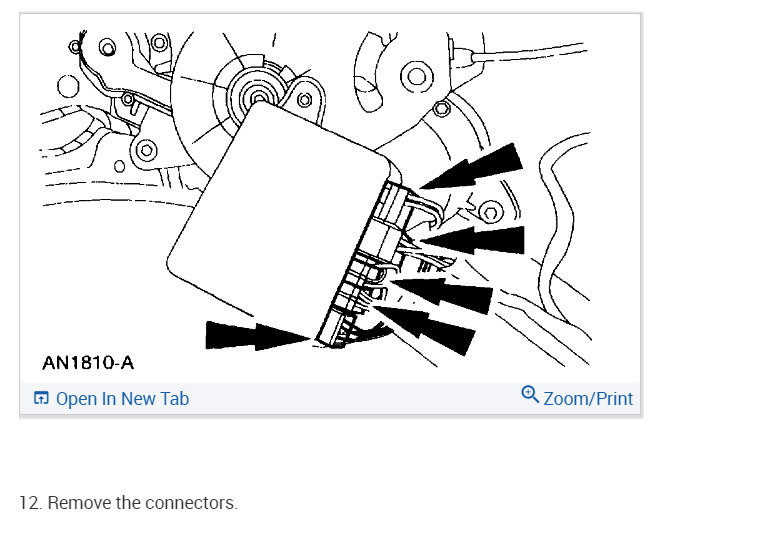 AN1810-A

Open In New Tab

Zoom/Print

12. Remove the connectors.