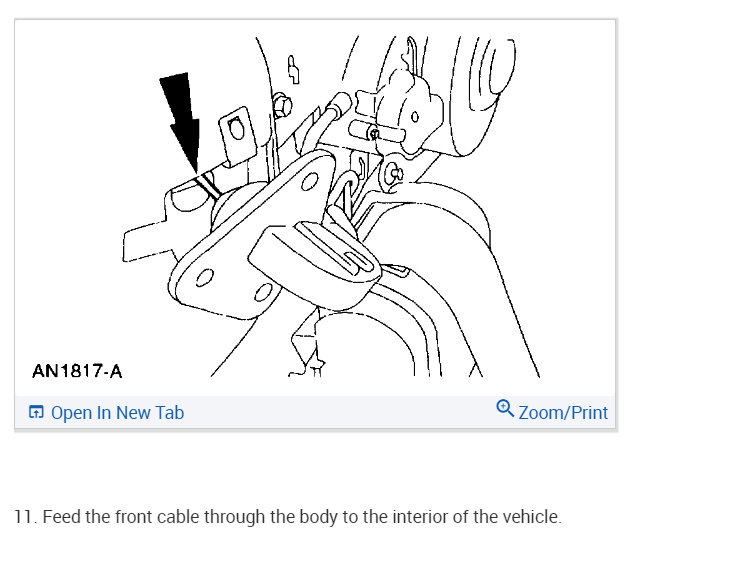 AN1817-A

Open In New Tab

Zoom/Print

11. Feed the front cable through the body to the interior of the vehicle.