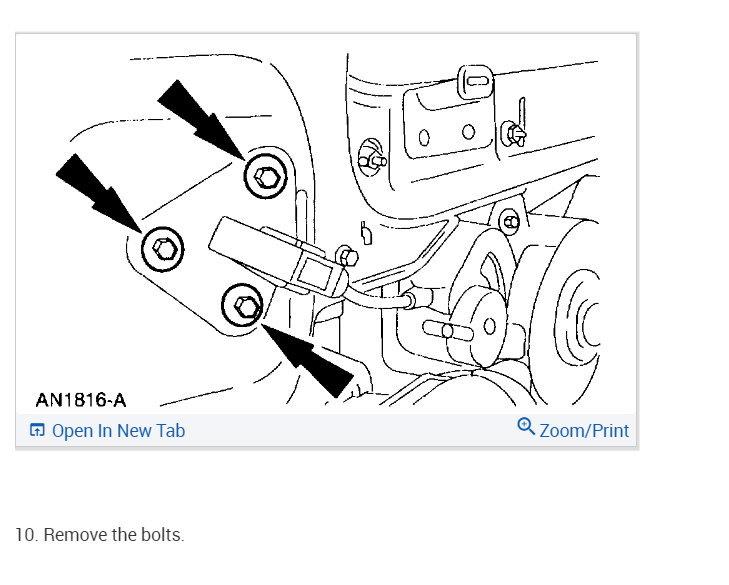 AN1816-A

Open In New Tab

Zoom/Print

10. Remove the bolts.