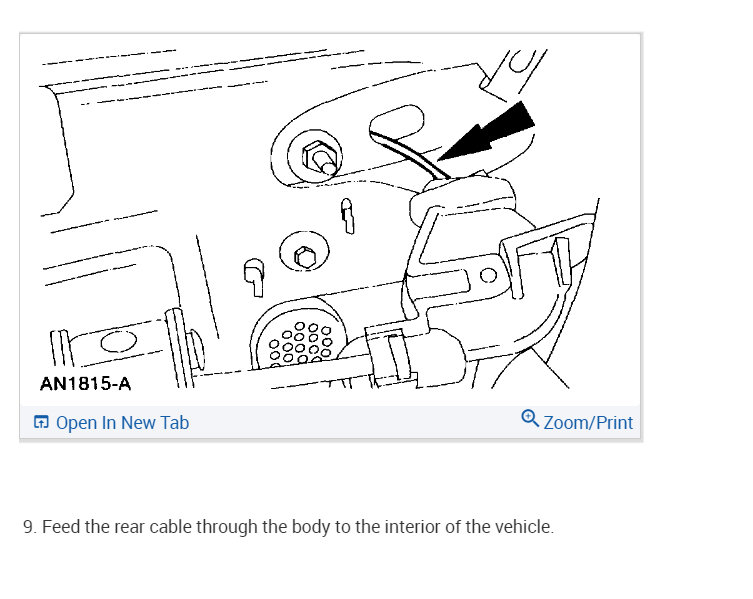 AN1815-A

Open In New Tab

Zoom/Print

9. Feed the rear cable through the body to the interior of the vehicle.