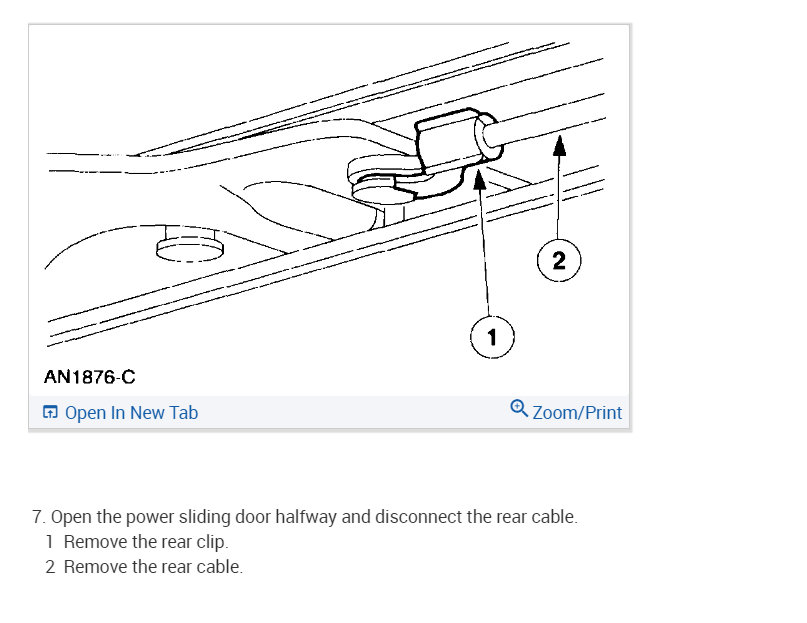 2

1

AN1876-C

Open In New Tab

Zoom/Print

7. Open the power sliding door halfway and disconnect the rear cable.

1 Remove the rear clip.

2 Remove the rear cable.