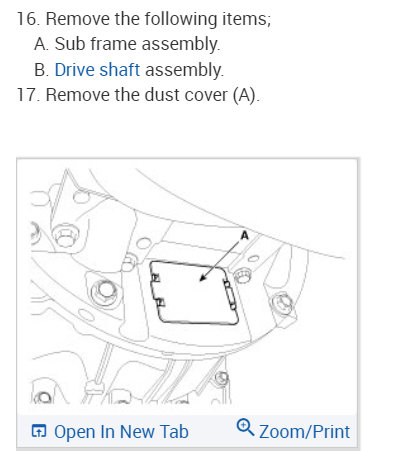 16. Remove the following items;

A. Sub frame assembly.

B. Drive shaft assembly.

17. Remove the dust cover (A).

A

Open In New Tab

Zoom/Print