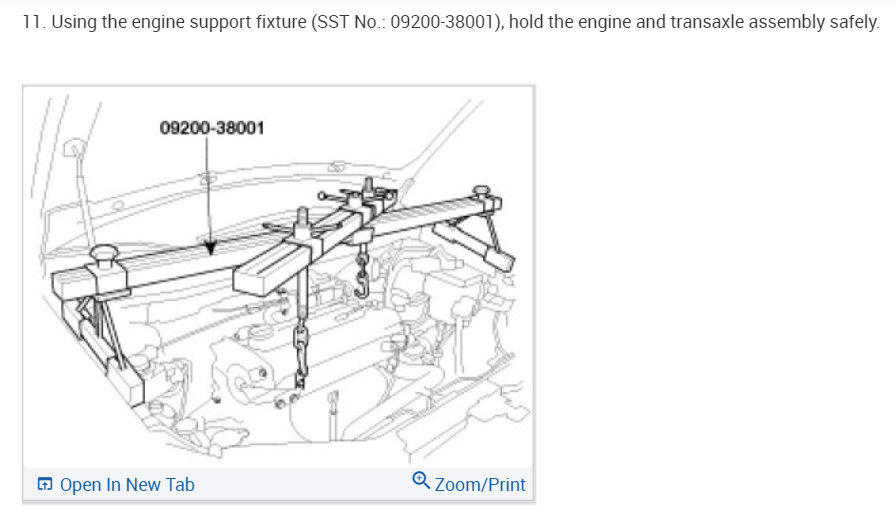 11. Using the engine support fixture (SST No.: 09200-38001), hold the engine and transaxle assembly safely.

09200-38001

Open In New Tab

Zoom/Print