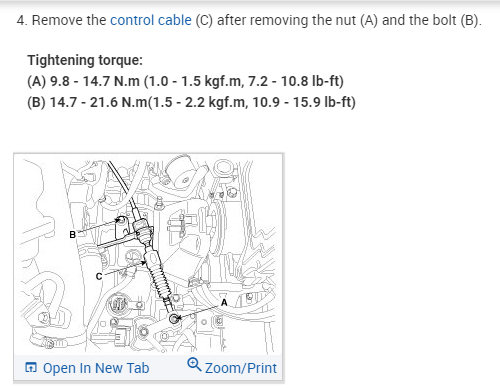 4. Remove the control cable (C) after removing the nut (A) and the bolt (B).

Tightening torque:
(A) 9.8 - 14.7 N.m (1.0 - 1.5 kgf.m, 7.2 - 10.8 lb-ft)
(B) 14.7 - 21.6 N.m(1.5 - 2.2 kgf.m, 10.9 - 15.9 lb-ft)

B
C
A

Open In New Tab
Zoom/Print