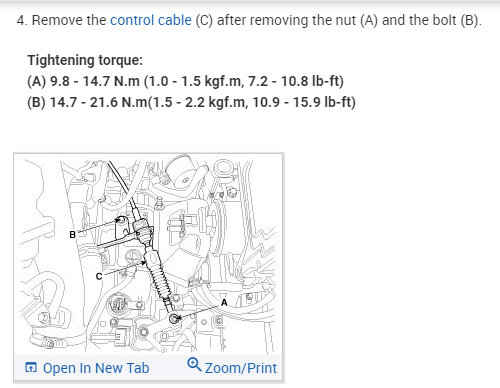 4. Remove the control cable (C) after removing the nut (A) and the bolt (B).

Tightening torque:
(A) 9.8 - 14.7 N.m (1.0 - 1.5 kgf.m, 7.2 - 10.8 lb-ft)
(B) 14.7 - 21.6 N.m(1.5 - 2.2 kgf.m, 10.9 - 15.9 lb-ft)

B
C
A

Open In New Tab
Zoom/Print