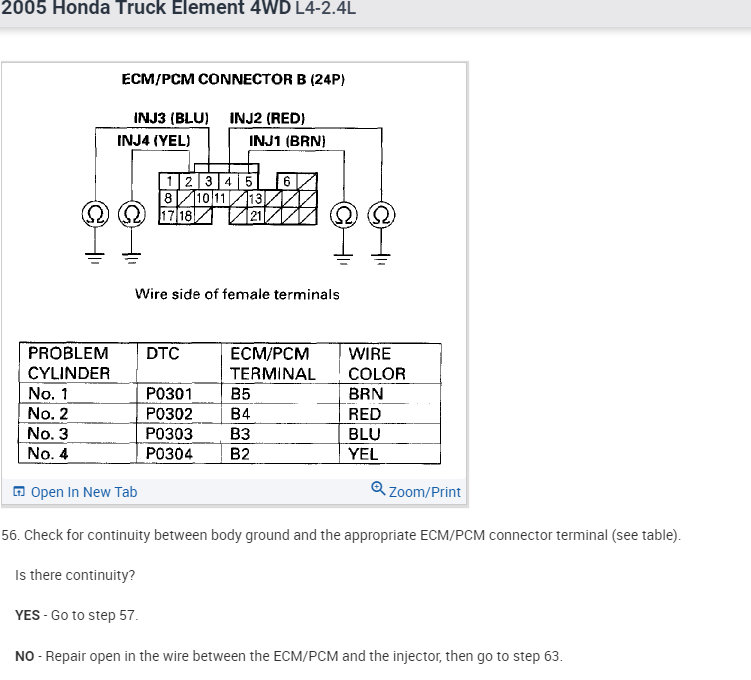 2005 Honda Truck Element 4WD L4-2.4L

ECM/PCM CONNECTOR B (24P)

INJ3 (BLU) INJ2 (RED)
INJ4 (YEL) INJ1 (BRN)

1 2 3 4 5 6
8 10 11 13
17 18 21

Ω Ω Ω Ω

Wire side of female terminals

| PROBLEM CYLINDER | DTC | ECM/PCM TERMINAL | WIRE COLOR |
|---|---|---|---|
| No. 1 | P0301 | B5 | BRN |
| No. 2 | P0302 | B4 | RED |
| No. 3 | P0303 | B3 | BLU |
| No. 4 | P0304 | B2 | YEL |

Open In New Tab
Zoom/Print

56. Check for continuity between body ground and the appropriate ECM/PCM connector terminal (see table).

Is there continuity?

YES - Go to step 57.

NO - Repair open in the wire between the ECM/PCM and the injector, then go to step 63.