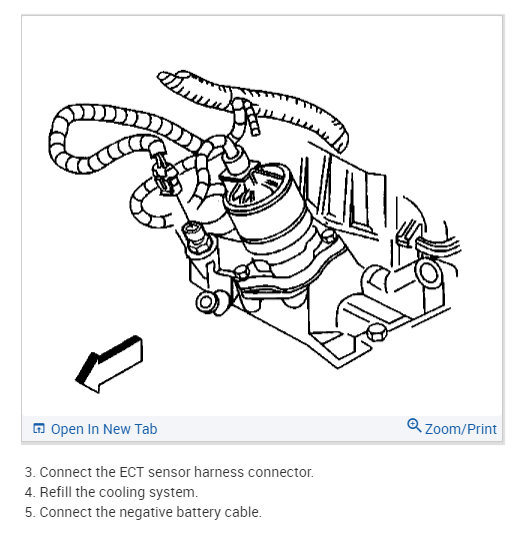 Open In New Tab

Zoom/Print

3. Connect the ECT sensor harness connector.
4. Refill the cooling system.
5. Connect the negative battery cable.