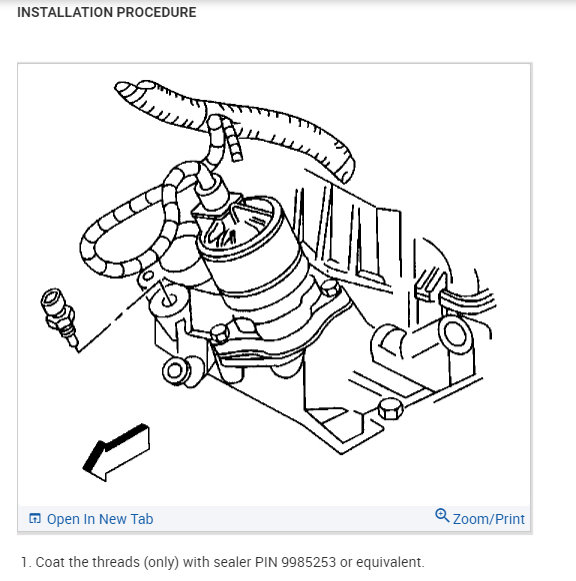 INSTALLATION PROCEDURE

Open In New Tab

Zoom/Print

1. Coat the threads (only) with sealer PIN 9985253 or equivalent.