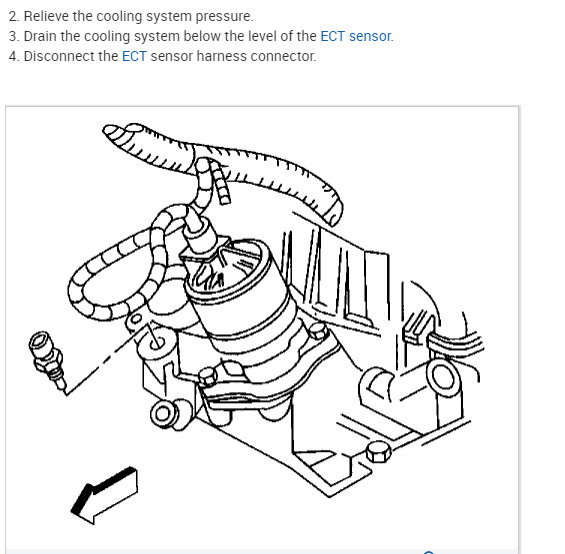 2. Relieve the cooling system pressure.
3. Drain the cooling system below the level of the ECT sensor.
4. Disconnect the ECT sensor harness connector.