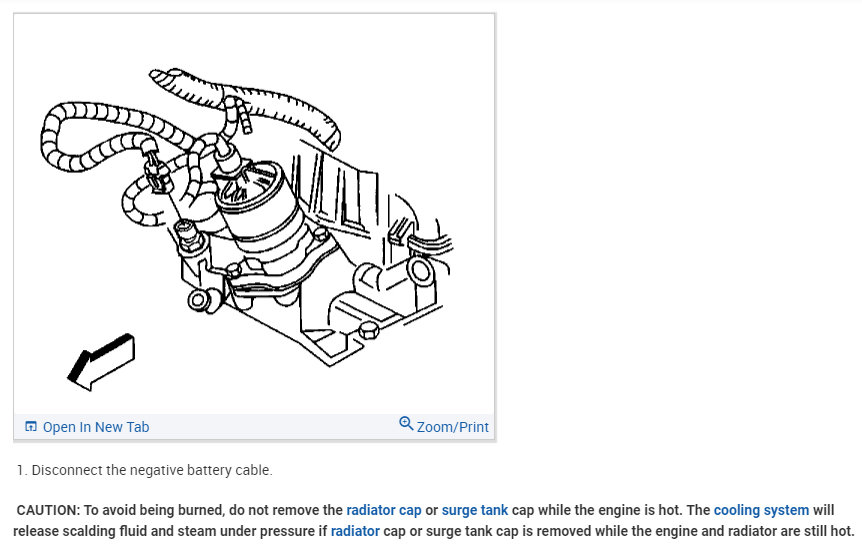 Open In New Tab

Zoom/Print

1. Disconnect the negative battery cable.

CAUTION: To avoid being burned, do not remove the radiator cap or surge tank cap while the engine is hot. The cooling system will release scalding fluid and steam under pressure if radiator cap or surge tank cap is removed while the engine and radiator are still hot.