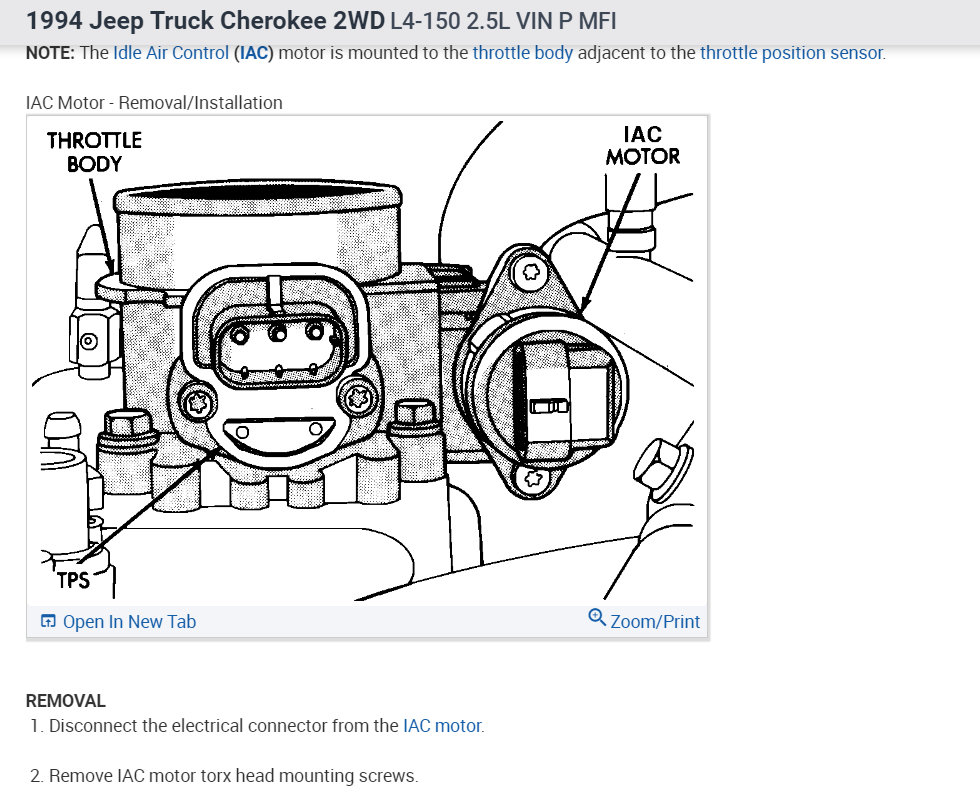 1994 Jeep Truck Cherokee 2WD L4-150 2.5L VIN P MFI

NOTE: The Idle Air Control (IAC) motor is mounted to the throttle body adjacent to the throttle position sensor.

IAC Motor - Removal/Installation

THROTTLE BODY

IAC MOTOR

TPS

Open In New Tab

Zoom/Print

REMOVAL

1. Disconnect the electrical connector from the IAC motor.

2. Remove IAC motor torx head mounting screws.