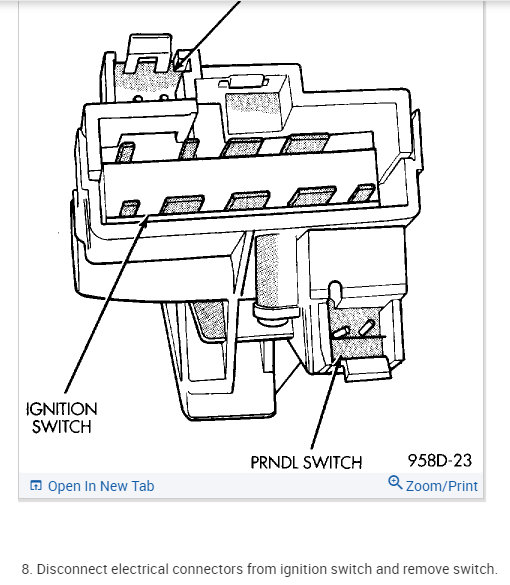 IGNITION SWITCH

PRNDL SWITCH

958D-23

Open In New Tab

Zoom/Print

8. Disconnect electrical connectors from ignition switch and remove switch.