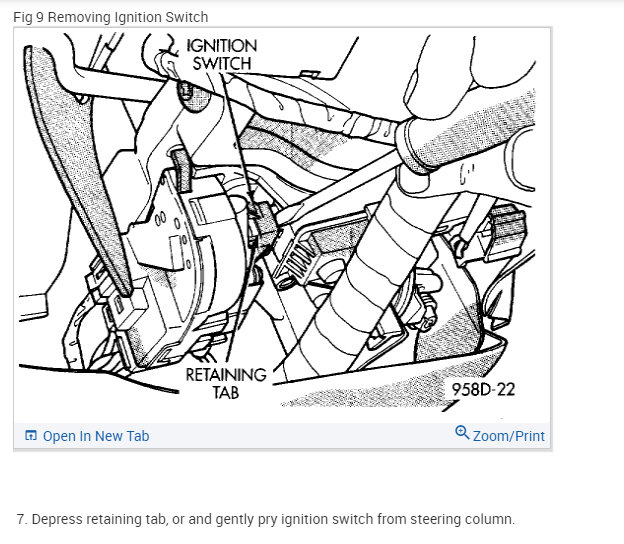 Fig 9 Removing Ignition Switch

IGNITION SWITCH

RETAINING TAB

958D-22

Open In New Tab

Zoom/Print

7. Depress retaining tab, or and gently pry ignition switch from steering column.