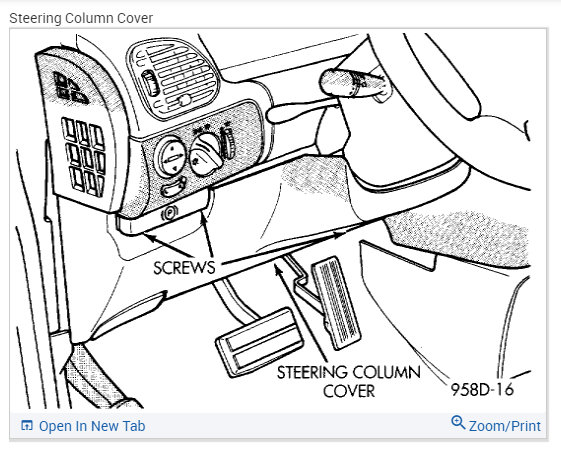 Steering Column Cover

SCREWS

STEERING COLUMN COVER

958D-16

Open In New Tab

Zoom/Print