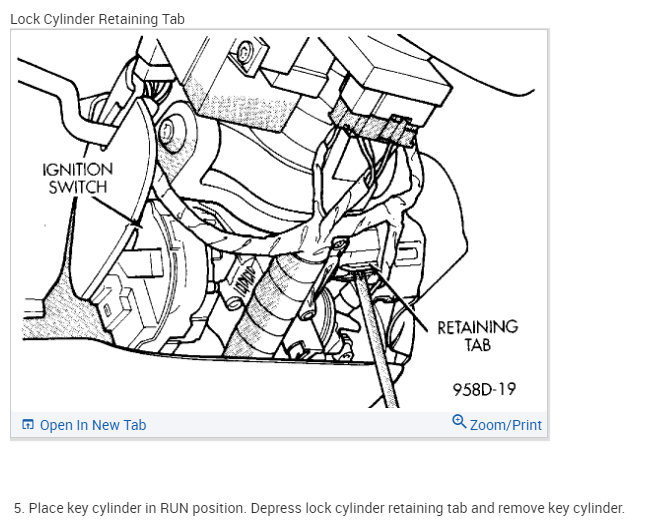 Lock Cylinder Retaining Tab

IGNITION SWITCH

RETAINING TAB

958D-19

Open In New Tab

Zoom/Print

5. Place key cylinder in RUN position. Depress lock cylinder retaining tab and remove key cylinder.