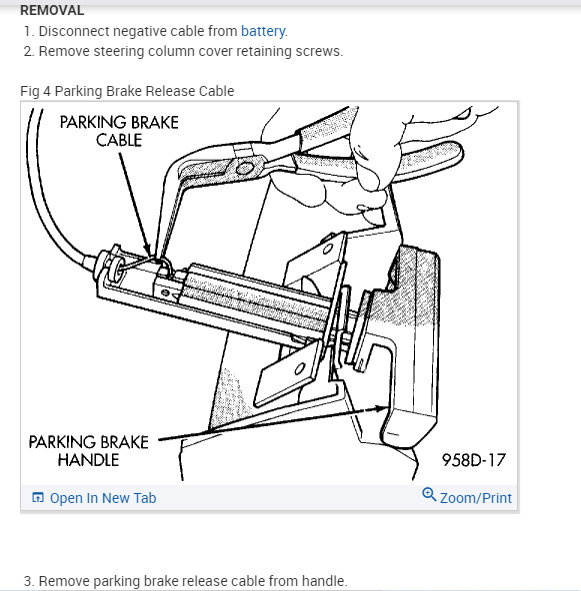 REMOVAL

1. Disconnect negative cable from battery.
2. Remove steering column cover retaining screws.

Fig 4 Parking Brake Release Cable

PARKING BRAKE CABLE

PARKING BRAKE HANDLE

958D-17

Open In New Tab

Zoom/Print

3. Remove parking brake release cable from handle.