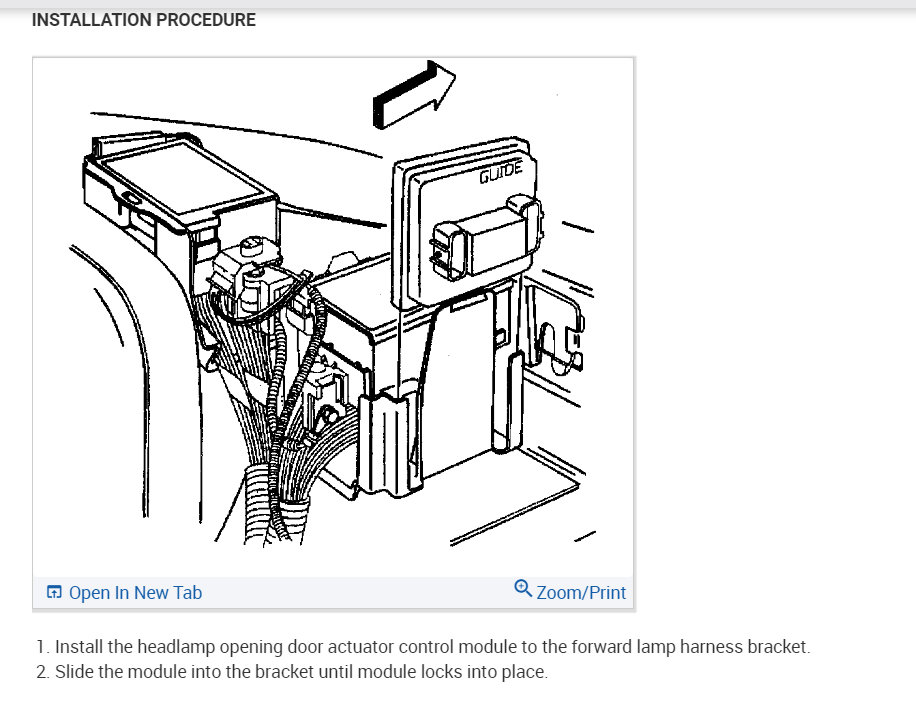 INSTALLATION PROCEDURE

GUIDE

Open In New Tab

Zoom/Print

1. Install the headlamp opening door actuator control module to the forward lamp harness bracket.
2. Slide the module into the bracket until module locks into place.