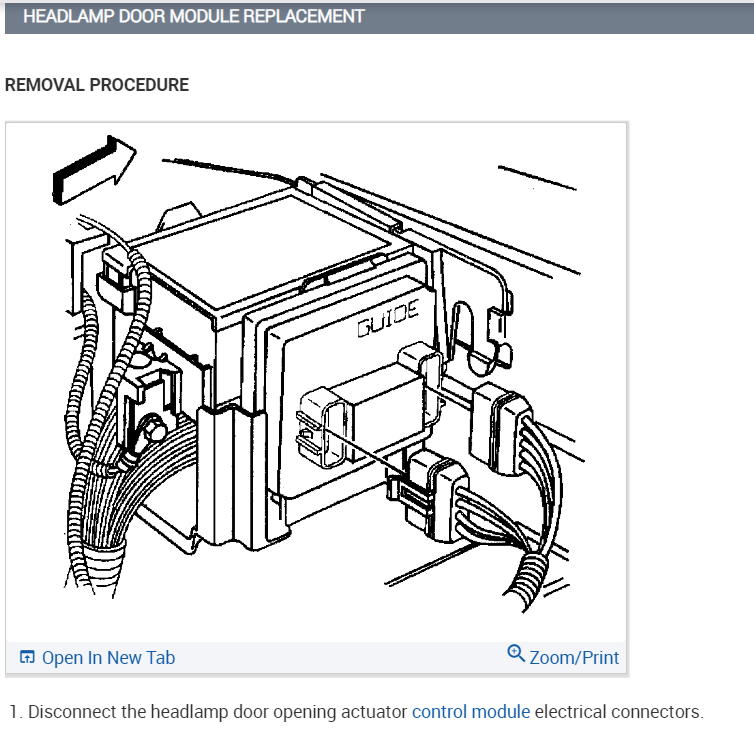 HEADLAMP DOOR MODULE REPLACEMENT

REMOVAL PROCEDURE

GUIDE

Open In New Tab

Zoom/Print

1. Disconnect the headlamp door opening actuator control module electrical connectors.