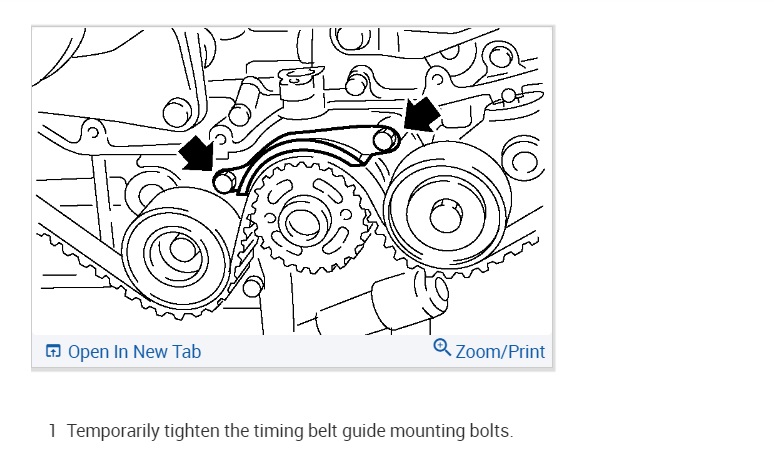 Open In New Tab

Zoom/Print

1 Temporarily tighten the timing belt guide mounting bolts.